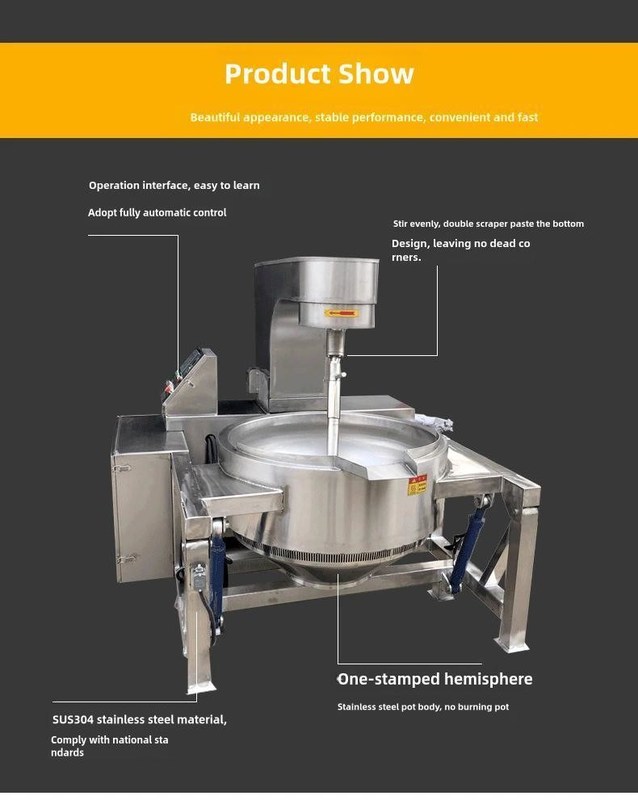 Product Show

Beautiful appearance, stable performance, convenient and fast

Operation interface, easy to learn

Adopt fully automatic control

Stir evenly, double scraper paste the bottom

Design, leaving no dead co rners.

One-stamped hemisphere

Stainless steel pot body, no burning pot

SUS304 stainless steel material,

Comply with national sta ndards